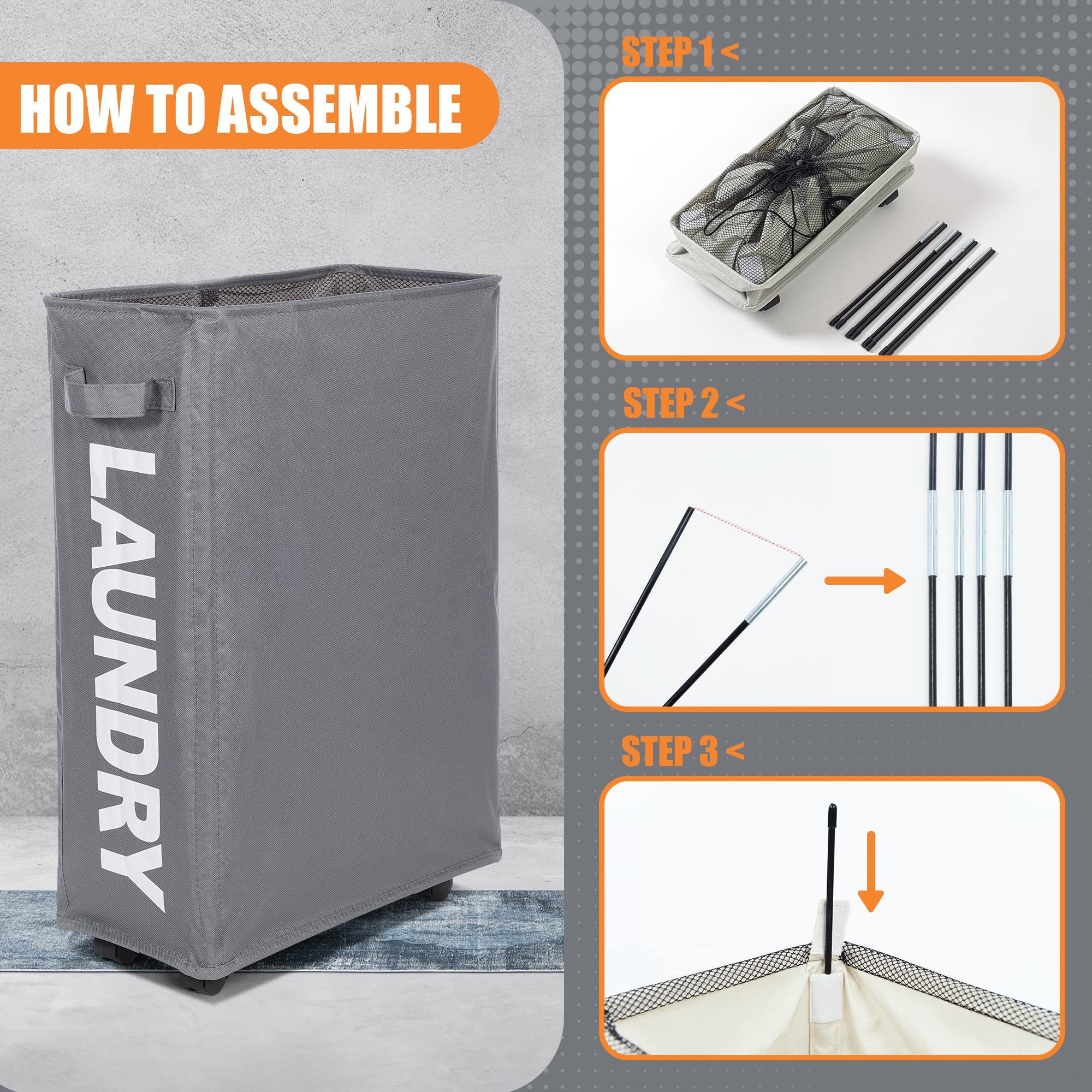 HOW TO ASSEMBLE

LAUNDRY

STEP 1 <

STEP 2 <

STEP 3 <