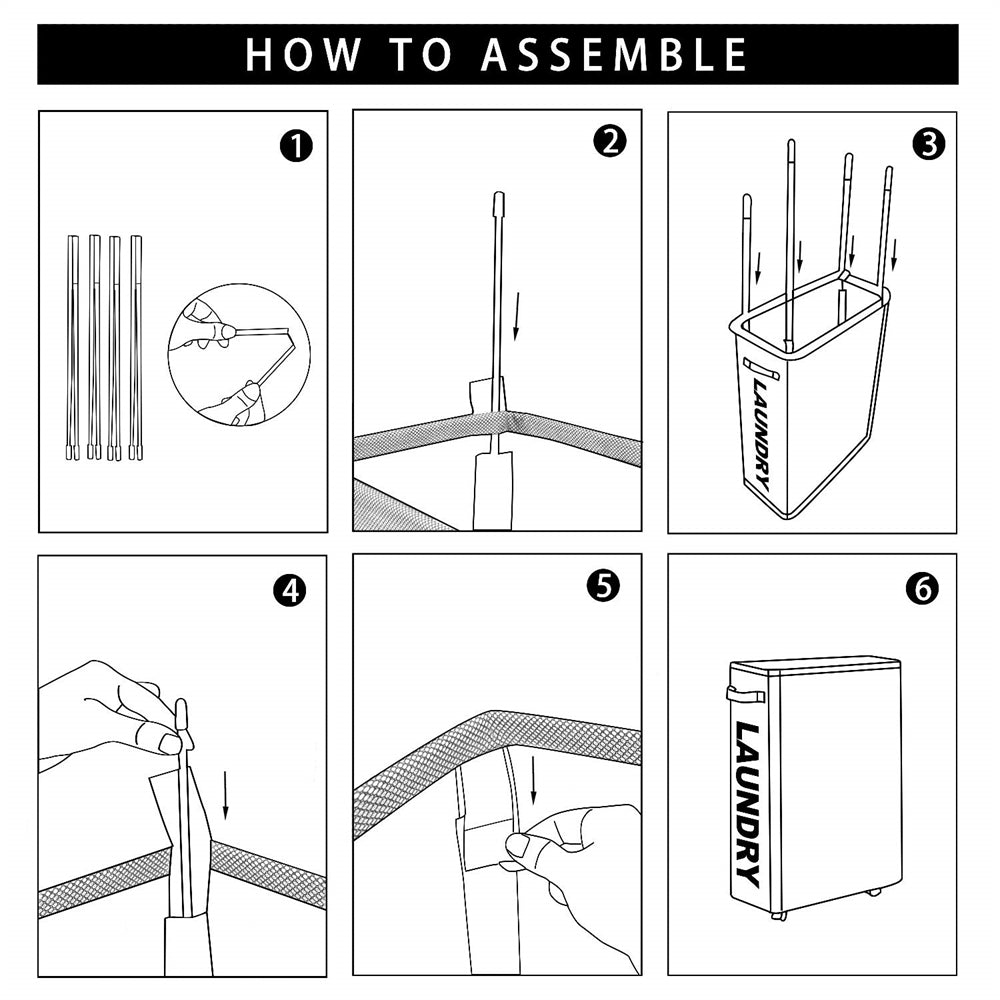 HOW TO ASSEMBLE

1

2

3

LAUNDRY

4

5

6

LAUNDRY