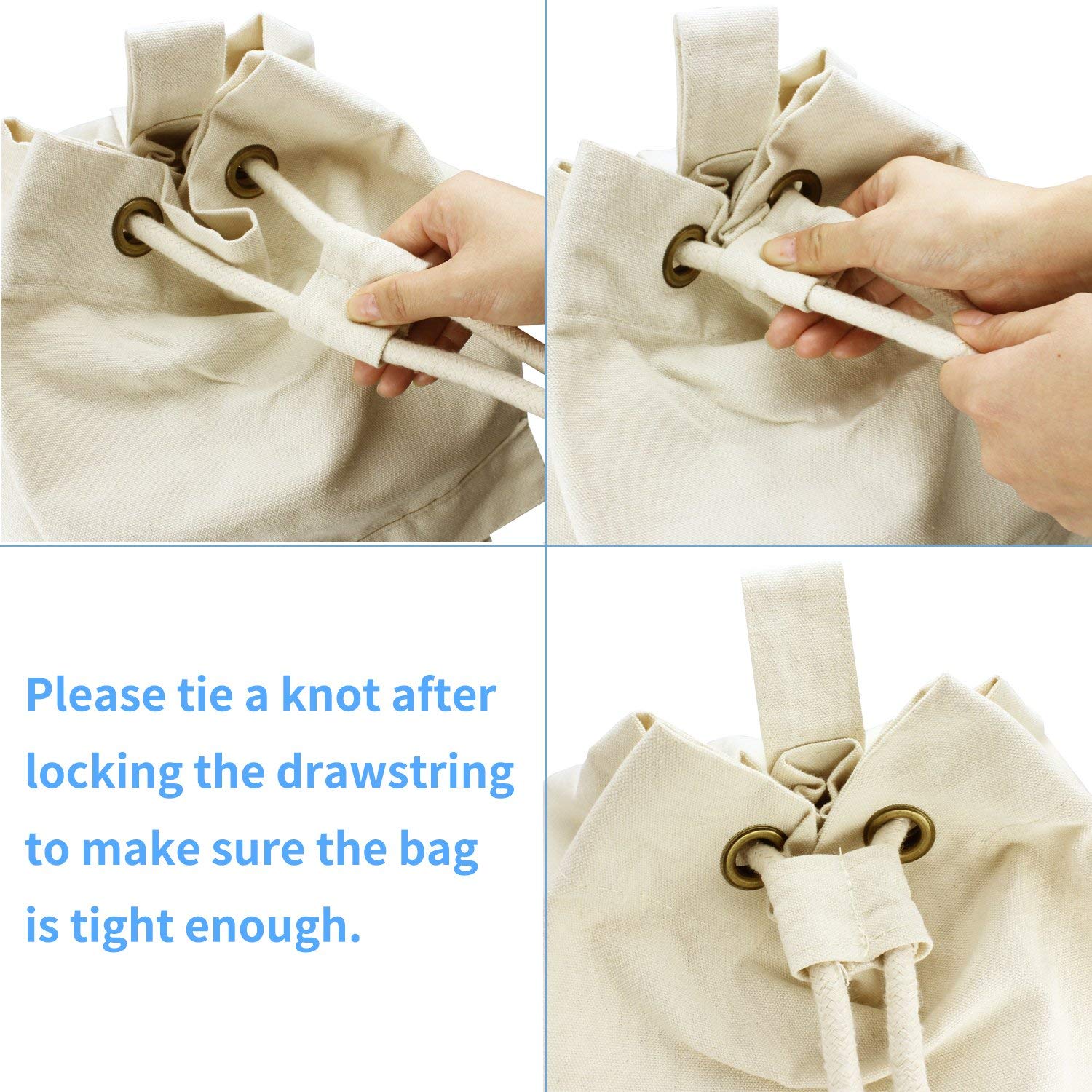 Please tie a knot after locking the drawstring to make sure the bag is tight enough.