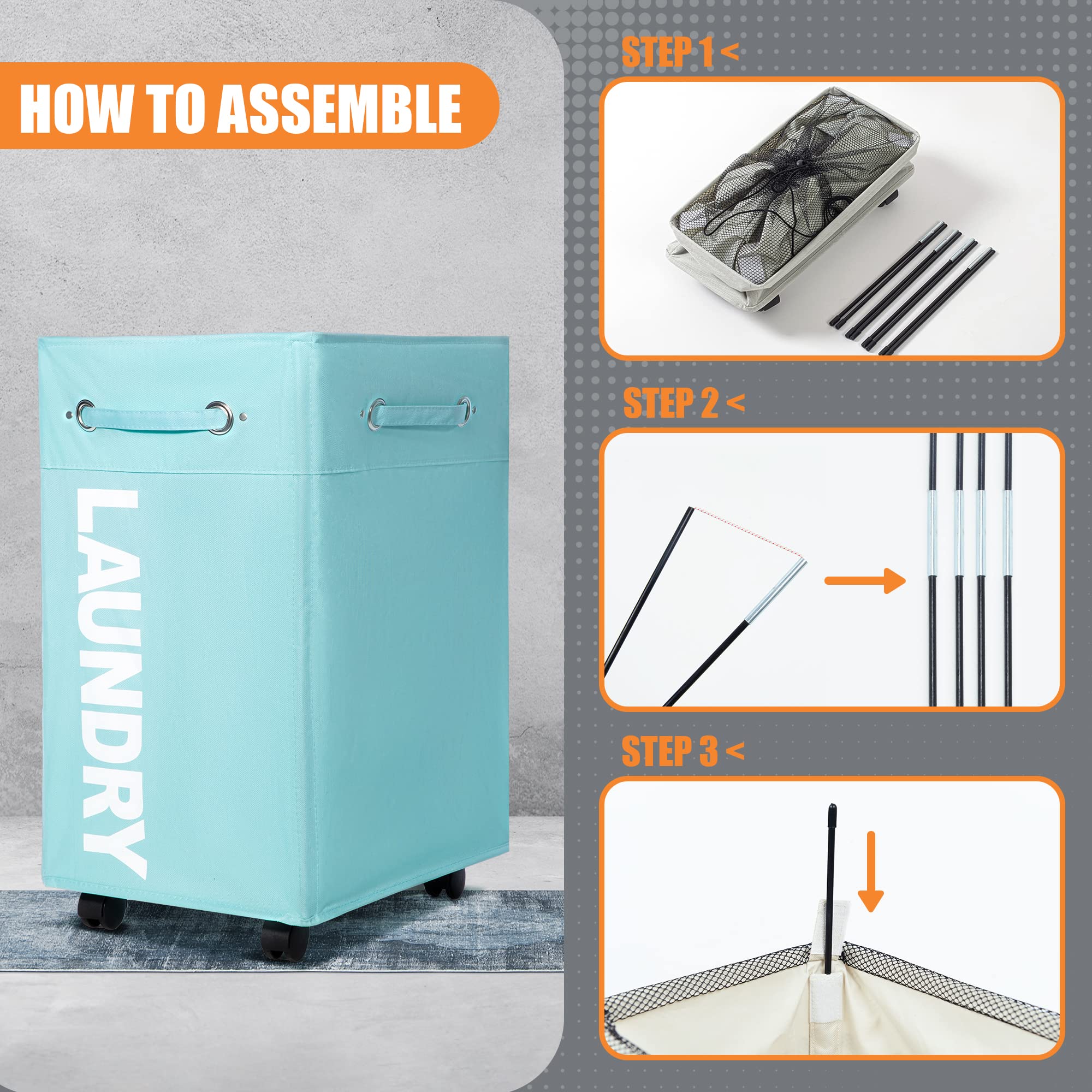 HOW TO ASSEMBLE

LAUNDRY

STEP 1 <

STEP 2 <

STEP 3 <