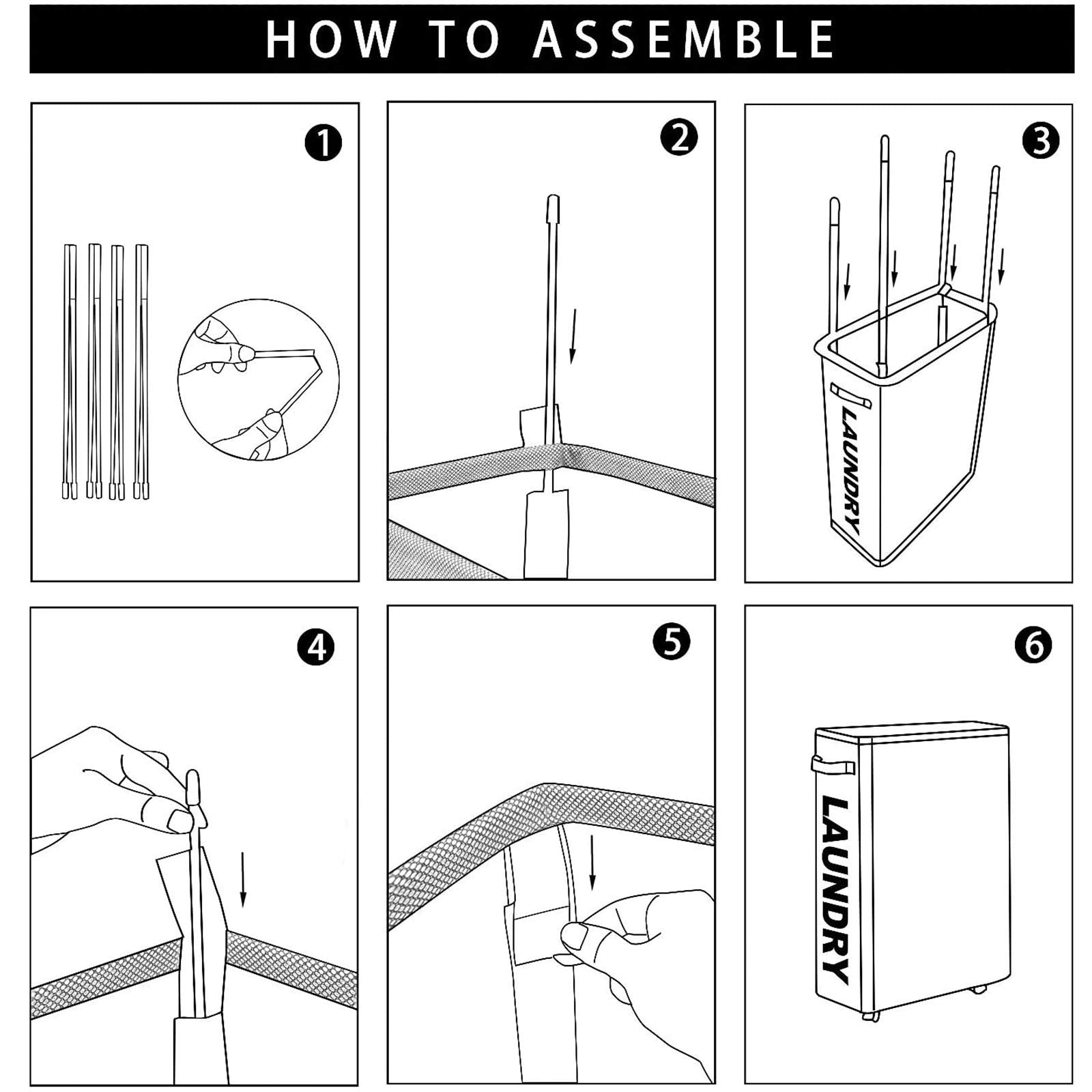 HOW TO ASSEMBLE

1

2

3

LAUNDRY

4

5

6

LAUNDRY